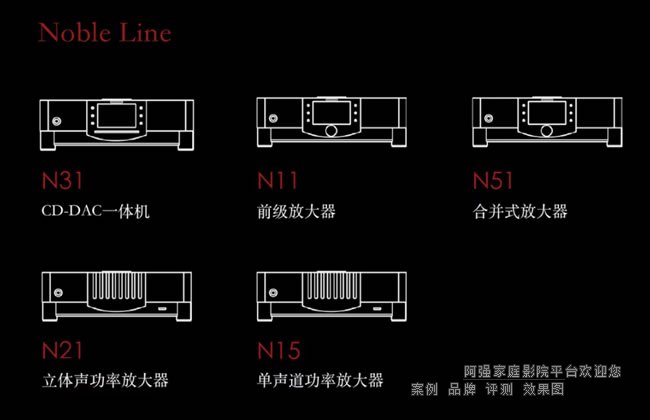 Noble Line

N31
CD-DAC一体机

N11
前级放大器

N51
合并式放大器

N21
立体声功率放大器

N15
单声道功率放大器

阿强家庭影院平台欢迎您
案例 品牌 评测 效果图